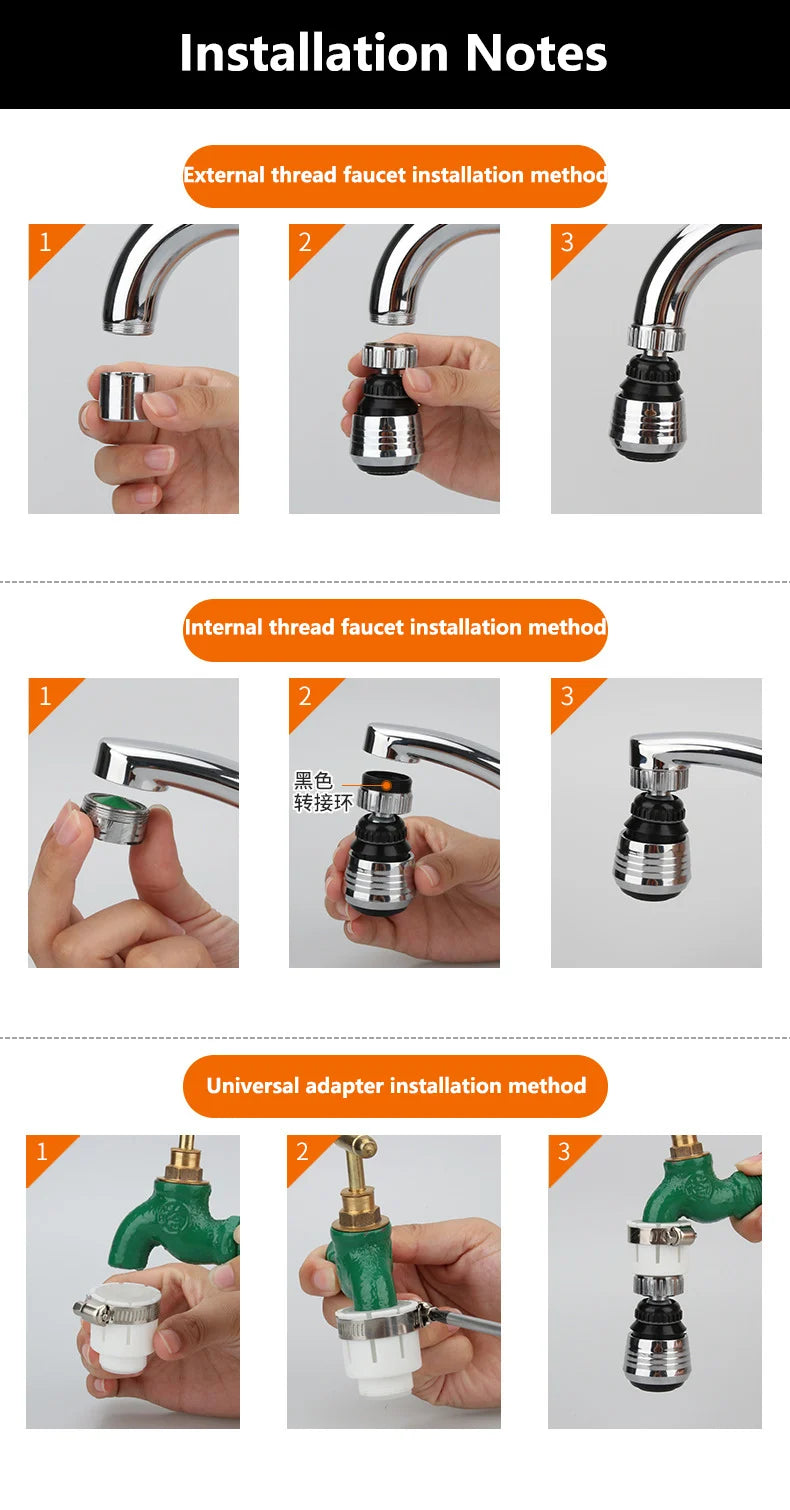 Installation Notes

External thread faucet installation method

1

2

3

Internal thread faucet installation method

1

2

黑色
转接环

3

Universal adapter installation method

1

2

3