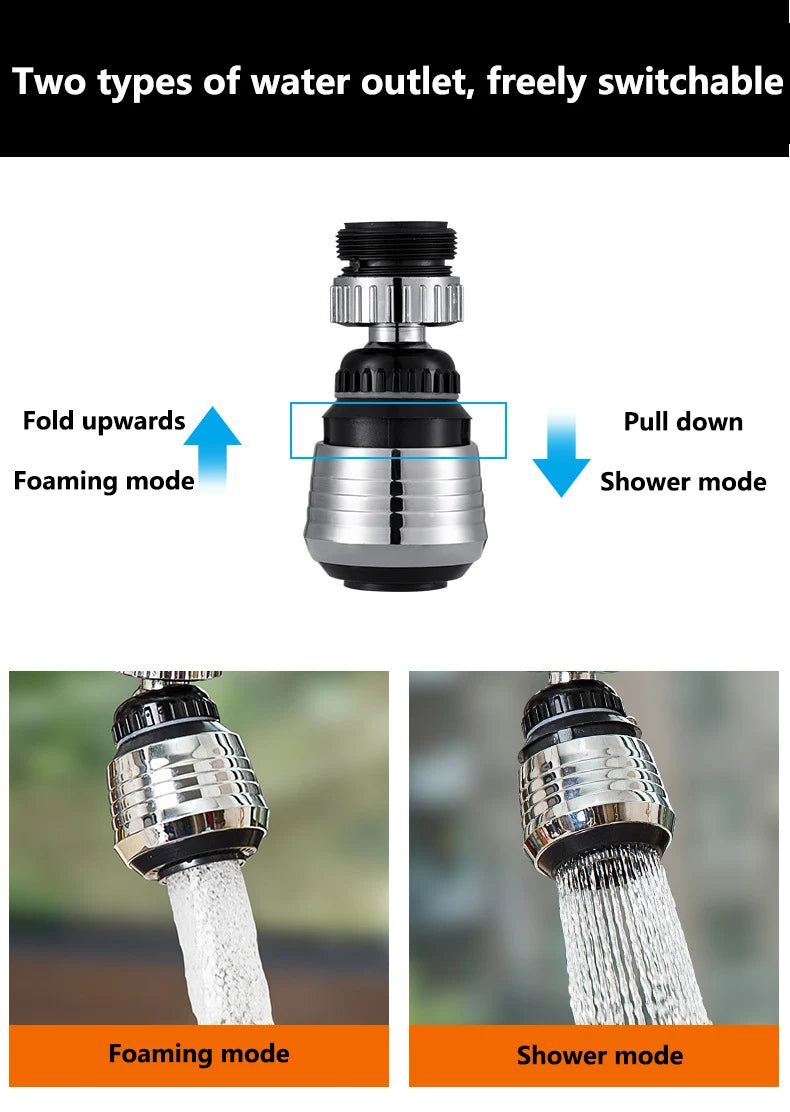 Two types of water outlet, freely switchable

Fold upwards

Foaming mode

Pull down

Shower mode

Foaming mode

Shower mode