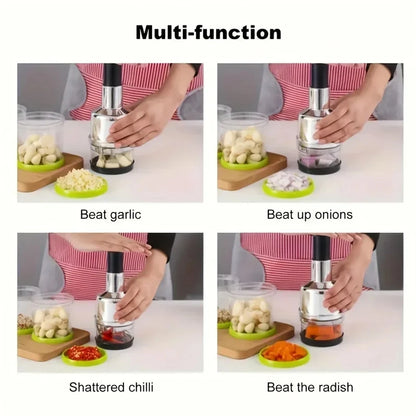 Multi-function

Beat garlic

Beat up onions

Shattered chilli

Beat the radish